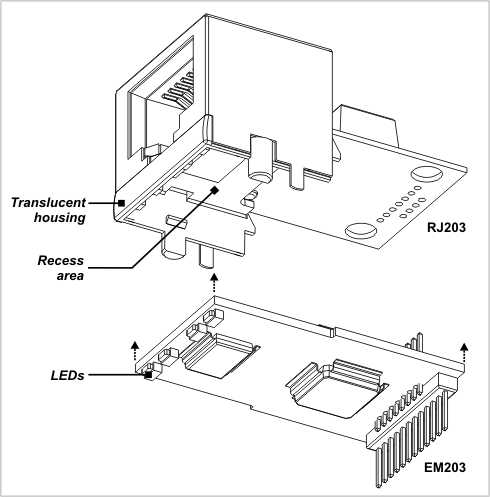 Translucent housing

RJ203

Recess area

LEDs

EM203